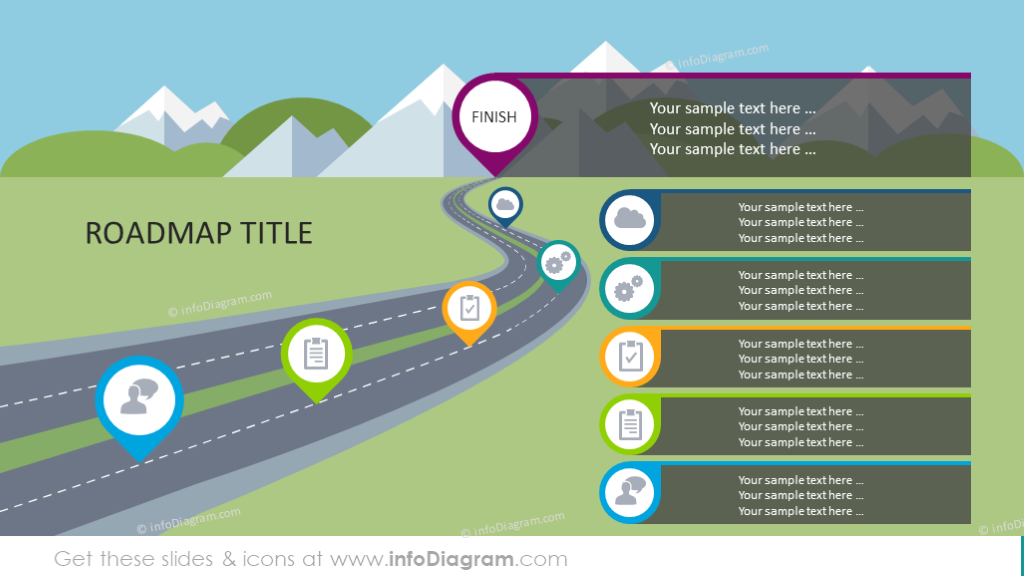 FINISH

Your sample text here ...
Your sample text here ...
Your sample text here ...

ROADMAP TITLE

Your sample text here ...
Your sample text here ...
Your sample text here ...

Your sample text here ...
Your sample text here ...
Your sample text here ...

Your sample text here ...
Your sample text here ...
Your sample text here ...

Your sample text here ...
Your sample text here ...
Your sample text here ...

Your sample text here ...
Your sample text here ...
Your sample text here ...

Get these slides & icons at www.infoDiagram.com

© infoDiagram.com