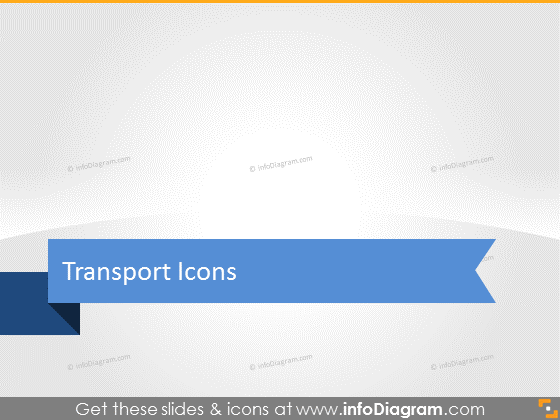 © infoDiagram.com © infoDiagram.com © infoDiagram.com

Transport Icons

© infoDiagram.com © infoDiagram.com © infoDiagram.com

Get these slides & icons at www.infoDiagram.com