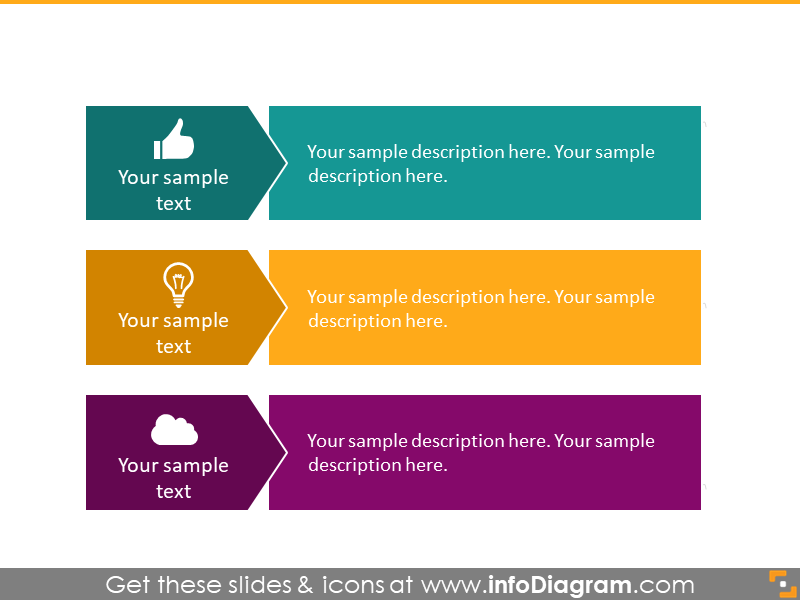 Your sample text

Your sample description here. Your sample description here.

Your sample text

Your sample description here. Your sample description here.

Your sample text

Your sample description here. Your sample description here.

Get these slides & icons at www.infoDiagram.com